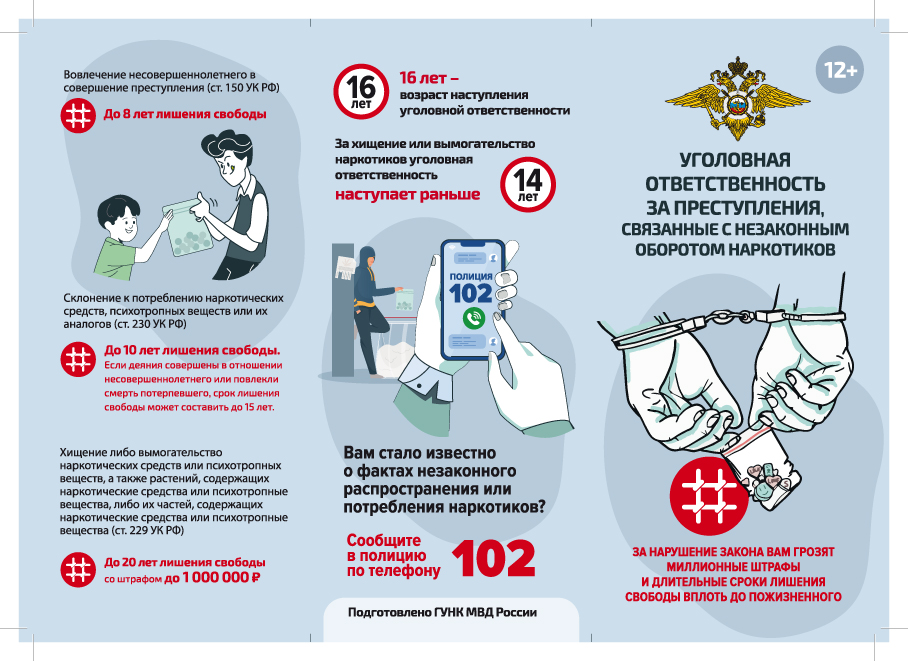 Вовлечение несовершеннолетнего в совершение преступления (ст. 150 УК РФ)

До 8 лет лишения свободы

Склонение к потреблению наркотических средств, психотропных веществ или их аналогов (ст. 230 УК РФ)

До 10 лет лишения свободы.
Если деяния совершены в отношении несовершеннолетнего или повлекли смерть потерпевшего, срок лишения свободы может составить до 15 лет.

Хищение либо вымогательство наркотических средств или психотропных веществ, а также растений, содержащих наркотические средства или психотропные вещества, либо их частей, содержащих наркотические средства или психотропные вещества (ст. 229 УК РФ)

До 20 лет лишения свободы со штрафом до 1 000 000 ₽

16 лет

16 лет – возраст наступления уголовной ответственности

За хищение или вымогательство наркотиков уголовная ответственность наступает раньше

14 лет

ПОЛИЦИЯ 102

Вам стало известно о фактах незаконного распространения или потребления наркотиков?

Сообщите в полицию по телефону 102

Подготовлено ГУНК МВД России

12+

УГОЛОВНАЯ ОТВЕТСТВЕННОСТЬ ЗА ПРЕСТУПЛЕНИЯ, СВЯЗАННЫЕ С НЕЗАКОННЫМ ОБОРОТОМ НАРКОТИКОВ

ЗА НАРУШЕНИЕ ЗАКОНА ВАМ ГРОЗЯТ МИЛЛИОННЫЕ ШТРАФЫ И ДЛИТЕЛЬНЫЕ СРОКИ ЛИШЕНИЯ СВОБОДЫ ВПЛОТЬ ДО ПОЖИЗНЕННОГО